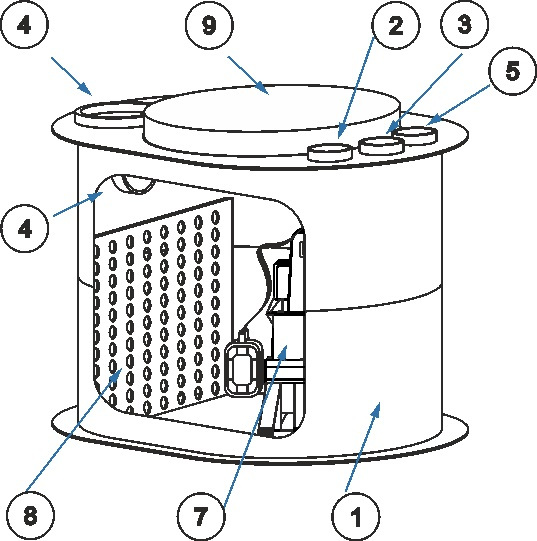 4
9
2
3
5
4
8
7
1